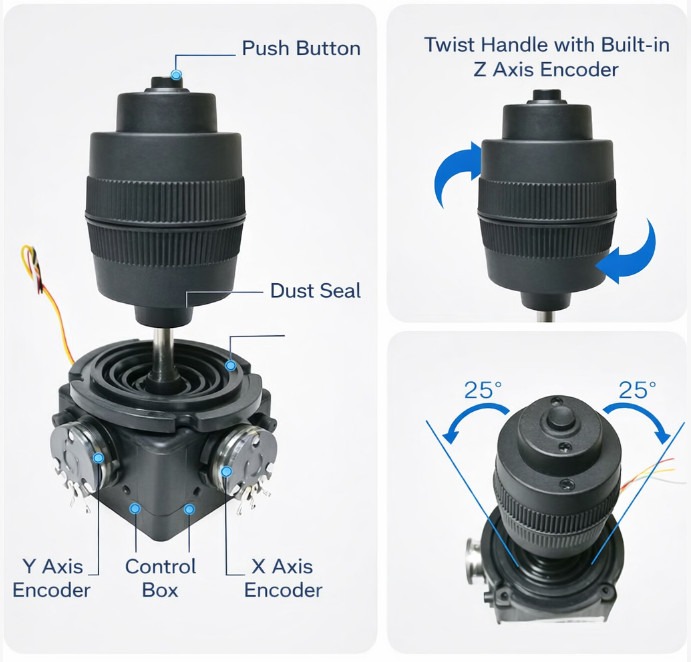 Push Button

Dust Seal

Y Axis Encoder

Control Box

X Axis Encoder

Twist Handle with Built-in Z Axis Encoder

25°

25°