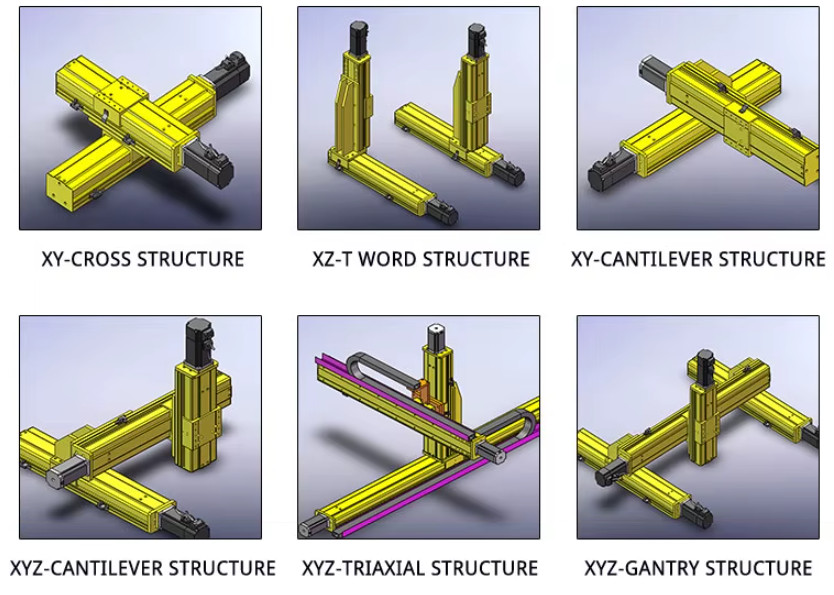 XY-CROSS STRUCTURE

XZ-T WORD STRUCTURE

XY-CANTILEVER STRUCTURE

XYZ-CANTILEVER STRUCTURE

XYZ-TRIAXIAL STRUCTURE

XYZ-GANTRY STRUCTURE