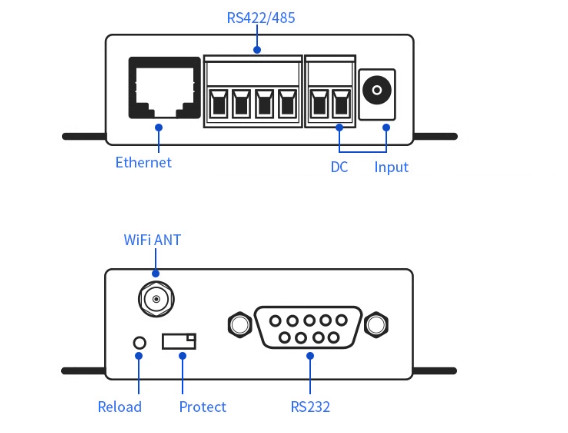 RS422/485

Ethernet

DC

Input

WiFi ANT

Reload

Protect

RS232