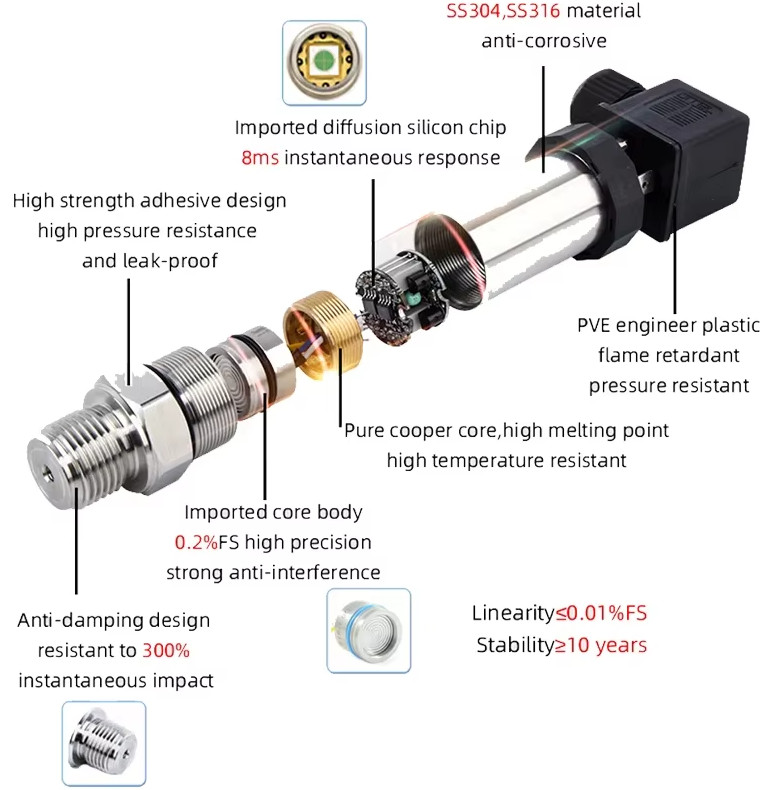 SS304,SS316 material
anti-corrosive

Imported diffusion silicon chip
8ms instantaneous response

High strength adhesive design
high pressure resistance
and leak-proof

PVE engineer plastic
flame retardant
pressure resistant

Pure cooper core,high melting point
high temperature resistant

Imported core body
0.2%FS high precision
strong anti-interference

Anti-damping design
resistant to 300%
instantaneous impact

Linearity≤0.01%FS
Stability≥10 years