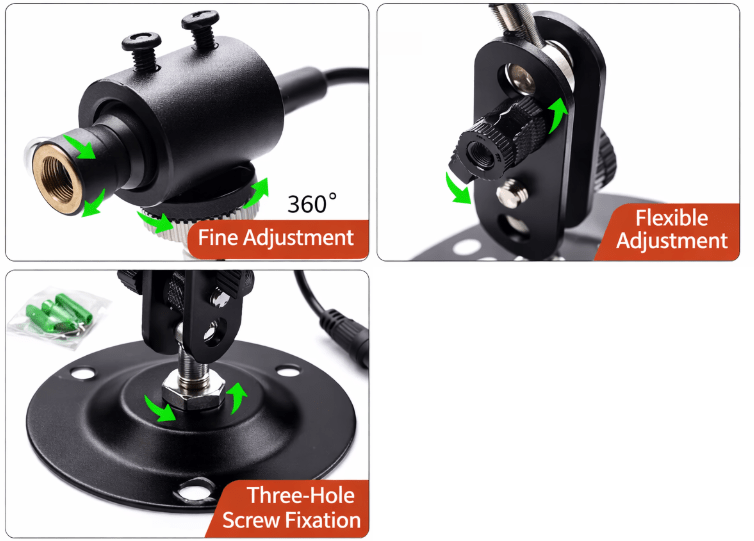 360°
Fine Adjustment

Flexible Adjustment

Three-Hole Screw Fixation