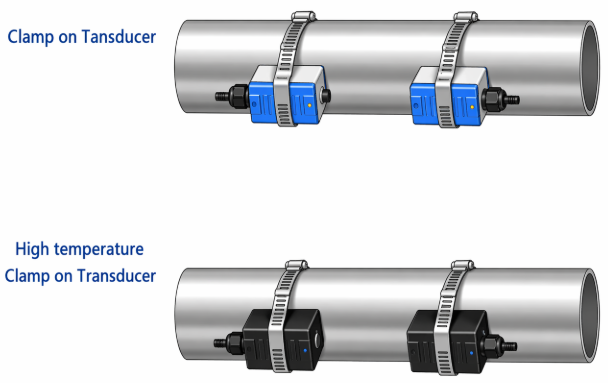 Clamp on Tansducer

High temperature
Clamp on Transducer