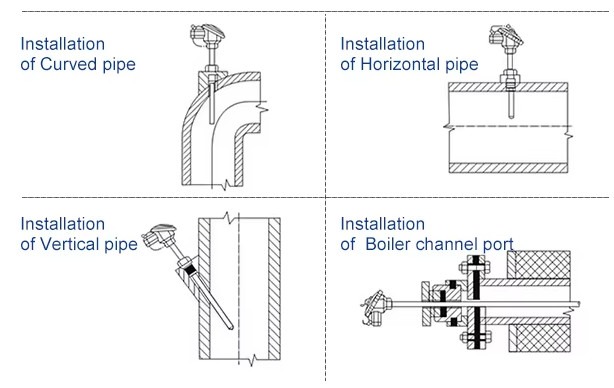 Installation of Curved pipe

Installation of Horizontal pipe

Installation of Vertical pipe

Installation of  Boiler channel port